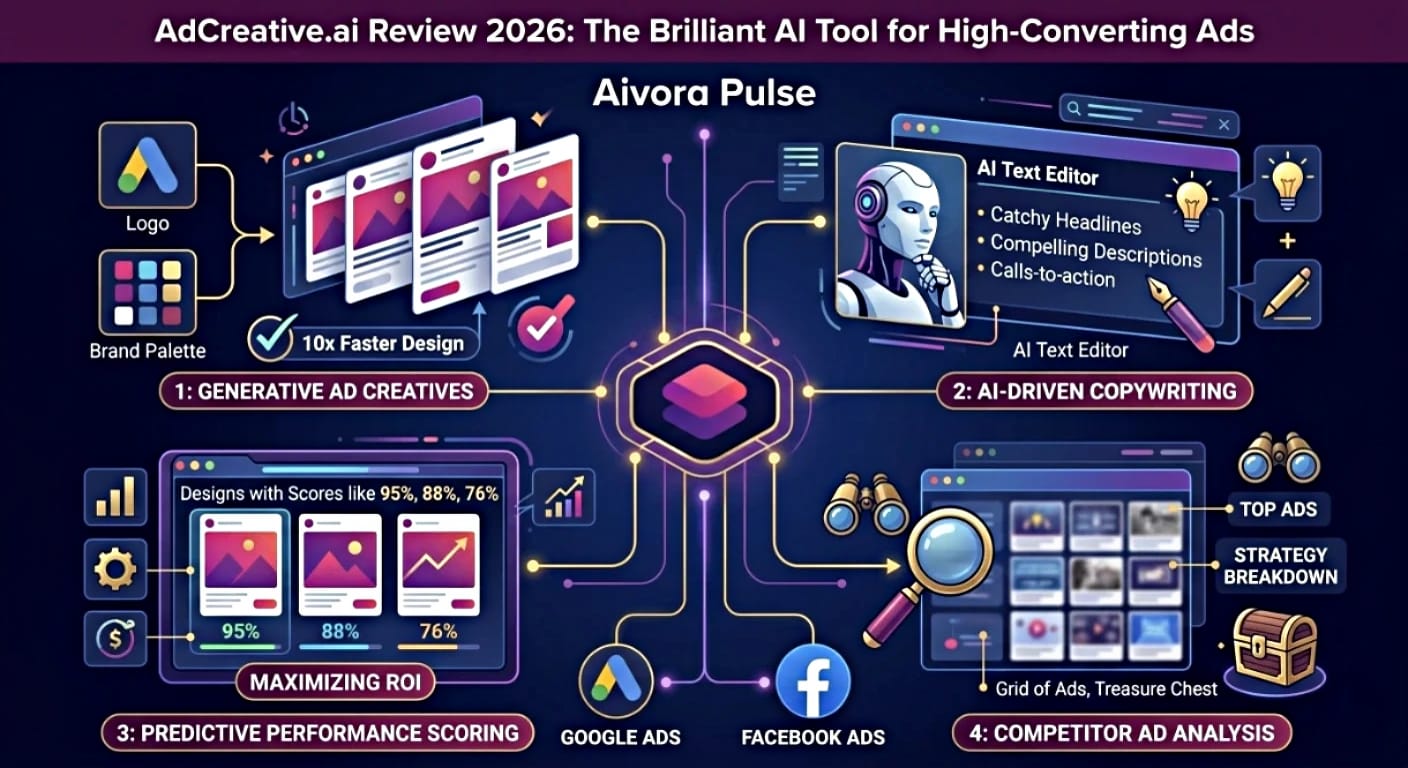 AdCreative.ai Review 2026: The Brilliant AI Tool for High-Converting Ads

Aivora Pulse

Logo

Brand Palette

10x Faster Design

1: GENERATIVE AD CREATIVES

AI Text Editor
• Catchy Headlines
• Compelling Descriptions
• Calls-to-action

AI Text Editor

2: AI-DRIVEN COPYWRITING

Designs with Scores like 95%, 88%, 76%

95%
88%
76%

MAXIMIZING ROI

3: PREDICTIVE PERFORMANCE SCORING

GOOGLE ADS

FACEBOOK ADS

TOP ADS

STRATEGY BREAKDOWN

Grid of Ads, Treasure Chest

4: COMPETITOR AD ANALYSIS